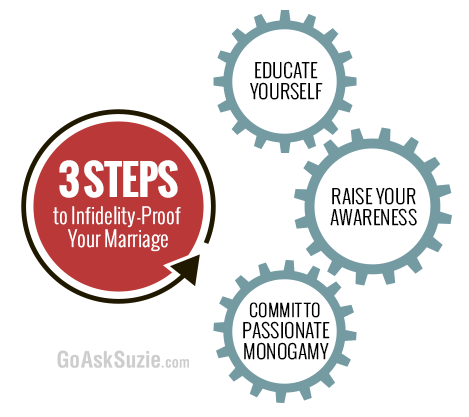 3 STEPS
to Infidelity-Proof Your Marriage

EDUCATE YOURSELF

RAISE YOUR AWARENESS

COMMIT TO PASSIONATE MONOGAMY

GoAskSuzie.com